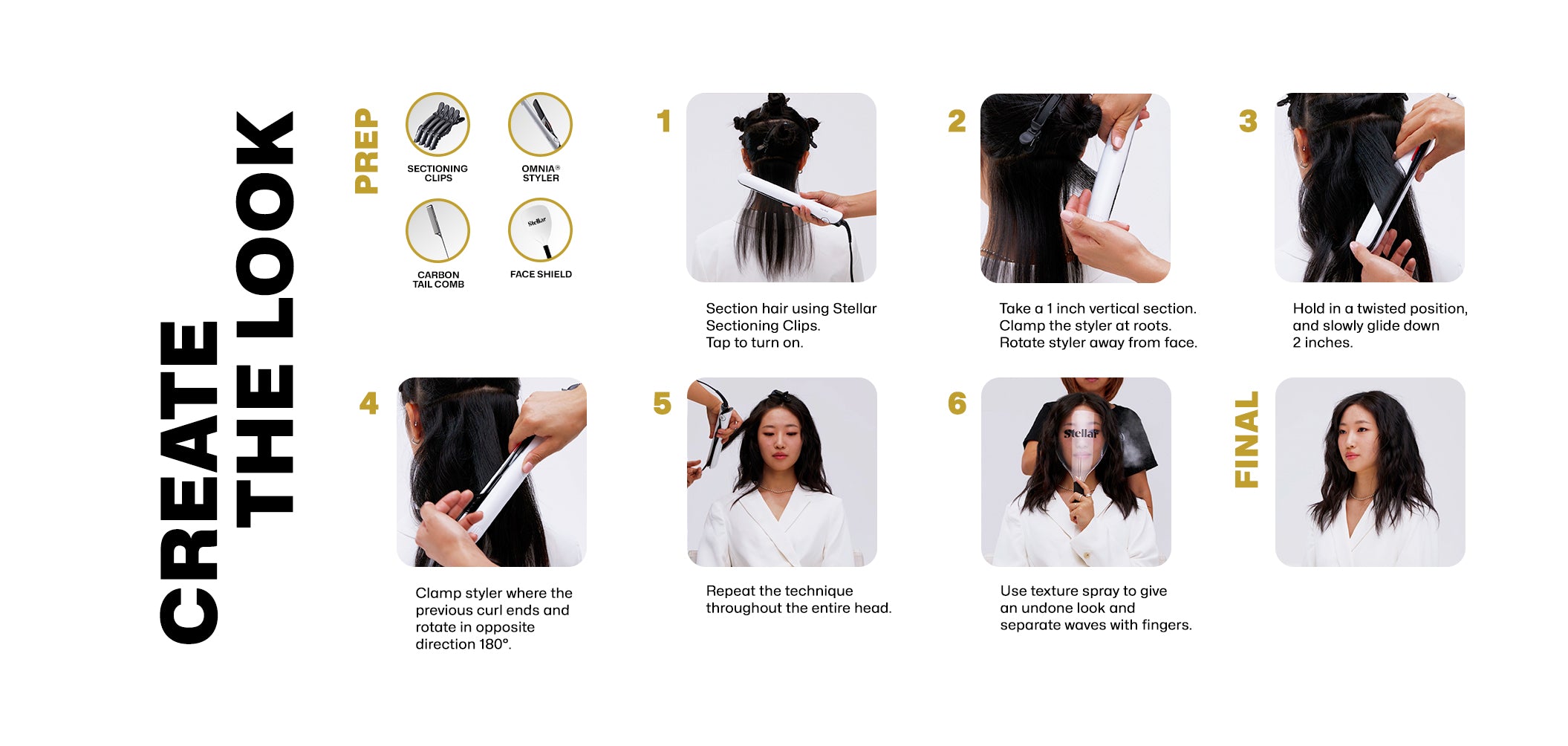 CREATE THE LOOK

PREP

SECTIONING CLIPS

OMNIA® STYLER

CARBON TAIL COMB

Stellar

FACE SHIELD

1

Section hair using Stellar Sectioning Clips.
Tap to turn on.

2

Take a 1 inch vertical section.
Clamp the styler at roots.
Rotate styler away from face.

3

Hold in a twisted position, and slowly glide down 2 inches.

4

Clamp styler where the previous curl ends and rotate in opposite direction 180°.

5

Repeat the technique throughout the entire head.

6

Stellar

Use texture spray to give an undone look and separate waves with fingers.

FINAL