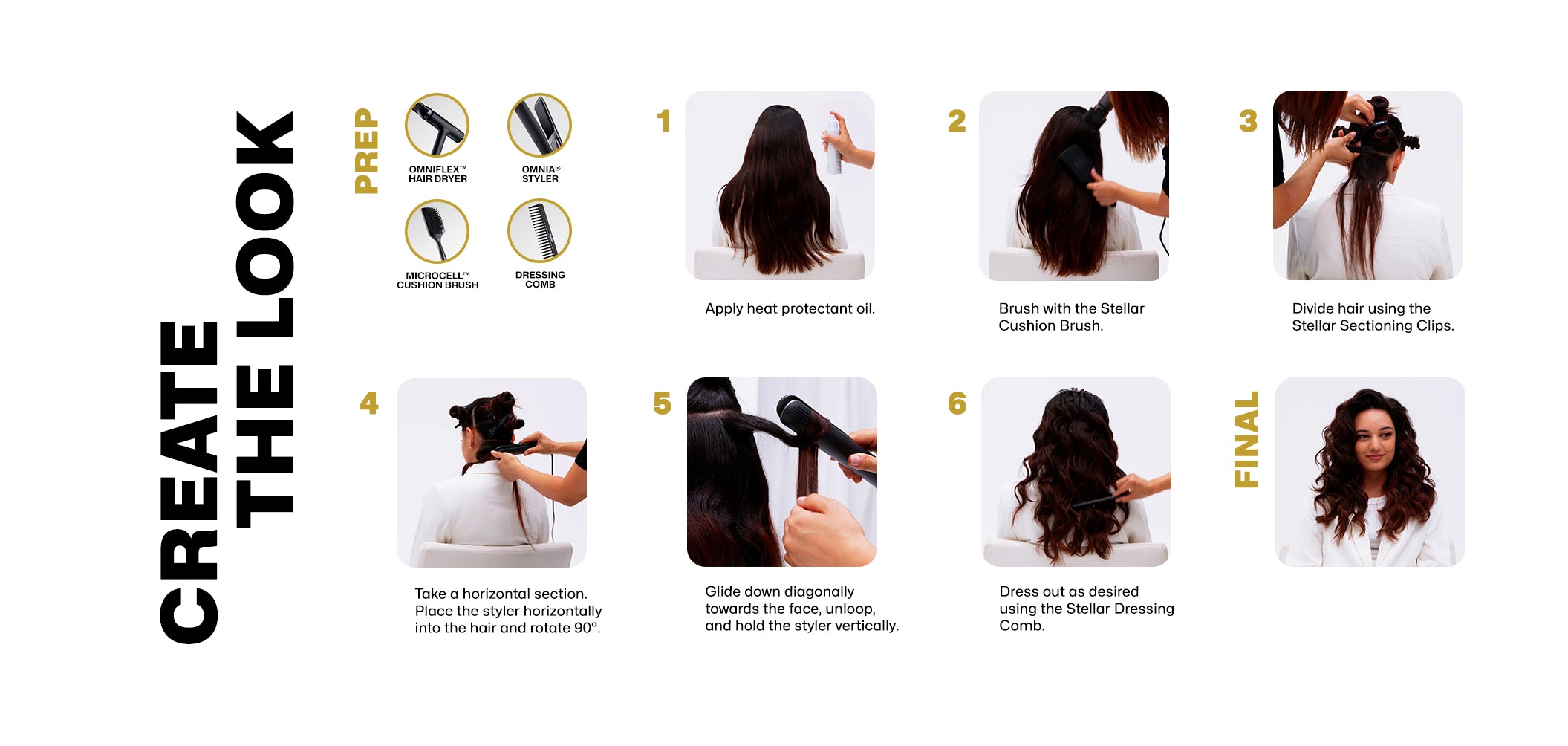 CREATE THE LOOK

PREP

OMNIFLEX™ HAIR DRYER

OMNIA® STYLER

MICROCELL™ CUSHION BRUSH

DRESSING COMB

1

Apply heat protectant oil.

2

Brush with the Stellar Cushion Brush.

3

Divide hair using the Stellar Sectioning Clips.

4

Take a horizontal section. Place the styler horizontally into the hair and rotate 90°.

5

Glide down diagonally towards the face, unloop, and hold the styler vertically.

6

Dress out as desired using the Stellar Dressing Comb.

FINAL