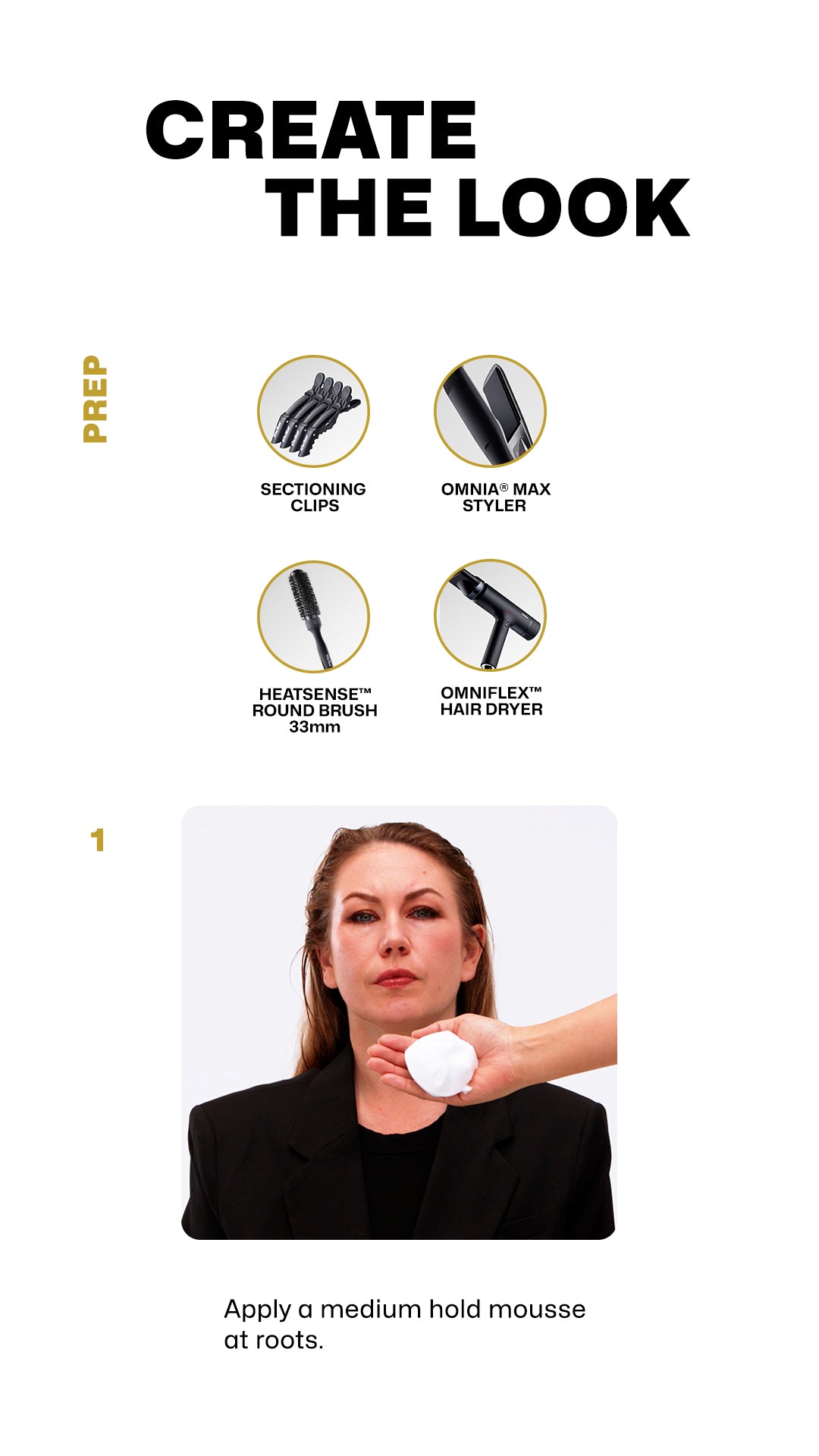 CREATE
THE LOOK

PREP

SECTIONING CLIPS

OMNIA® MAX STYLER

HEATSENSE™ ROUND BRUSH 33mm

OMNIFLEX™ HAIR DRYER

1

Apply a medium hold mousse at roots.